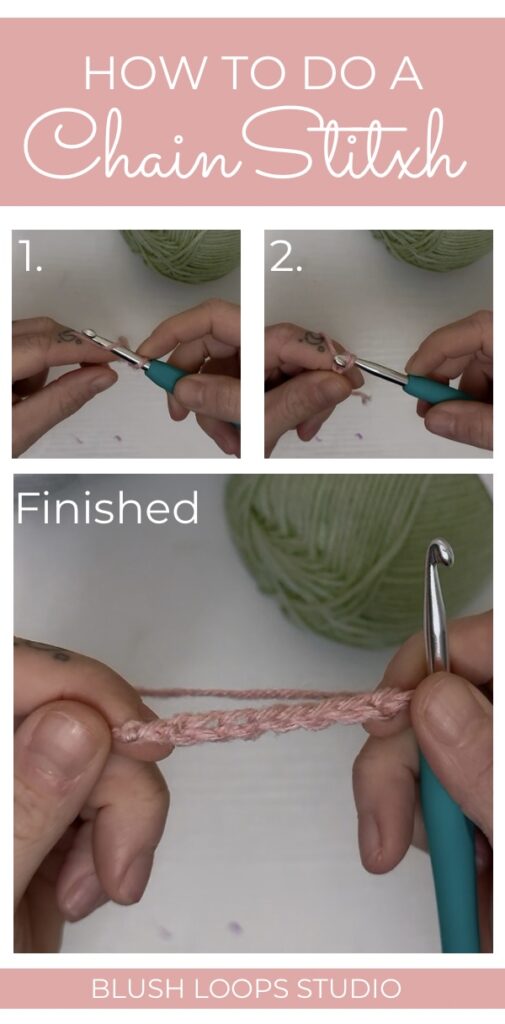 HOW TO DO A
Chain Stitxh

1.

2.

Finished

BLUSH LOOPS STUDIO