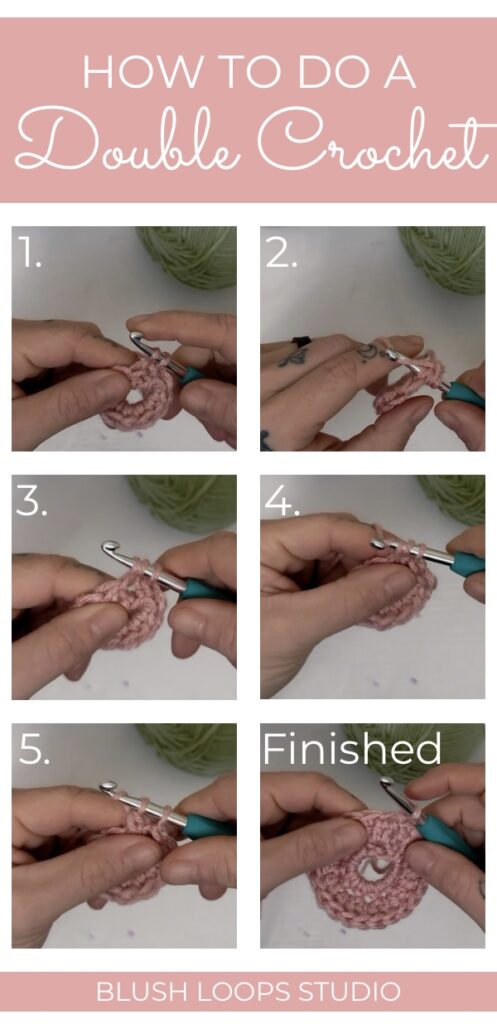 HOW TO DO A
Double Crochet

1.

2.

3.

4.

5.

Finished

BLUSH LOOPS STUDIO