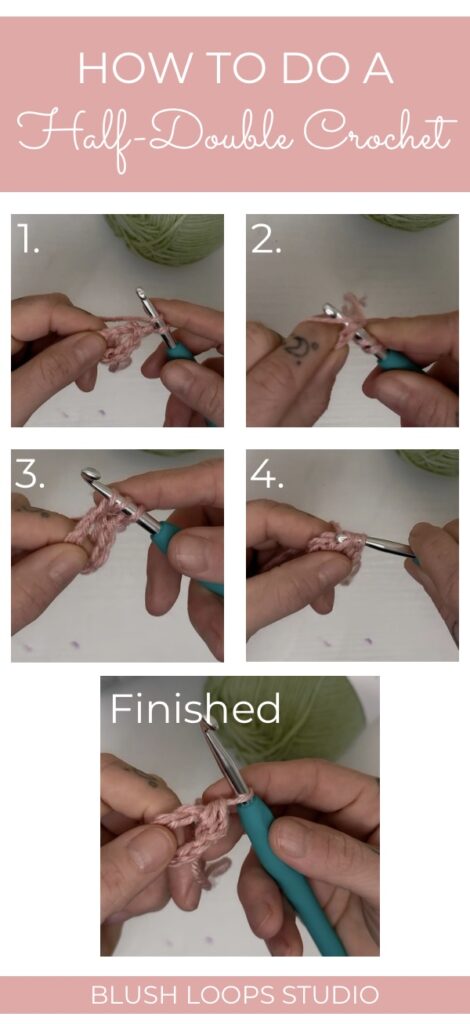 HOW TO DO A
Half-Double Crochet

1.

2.

3.

4.

Finished

BLUSH LOOPS STUDIO