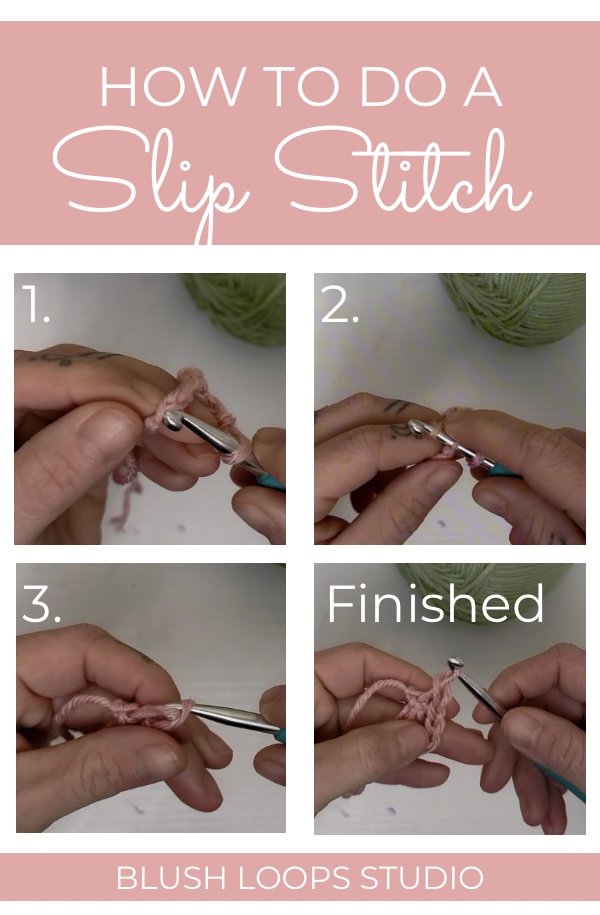 HOW TO DO A
Slip Stitch

1.

2.

3.

Finished

BLUSH LOOPS STUDIO