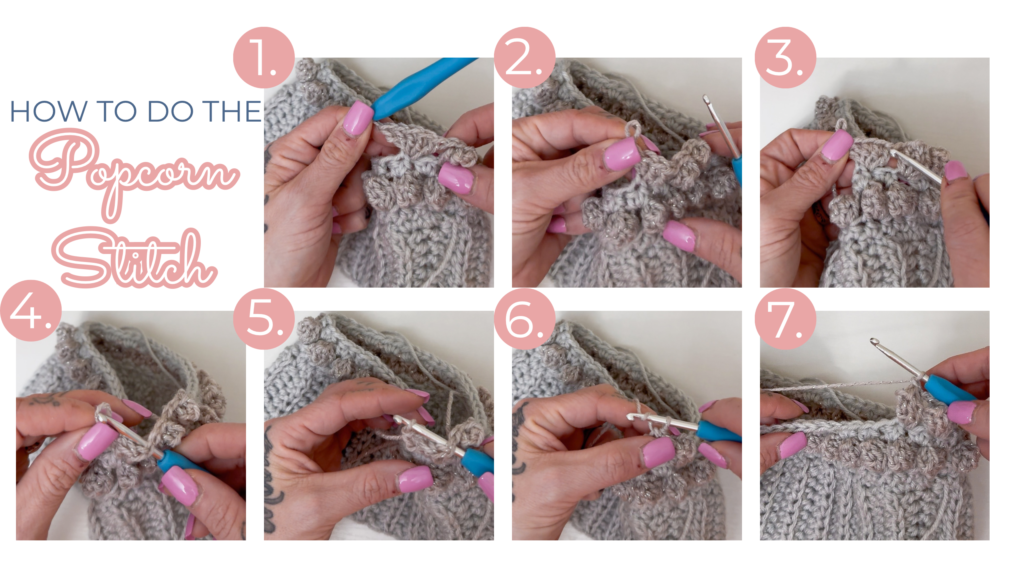 HOW TO DO THE
Popcorn
Stitch

1.
2.
3.
4.
5.
6.
7.