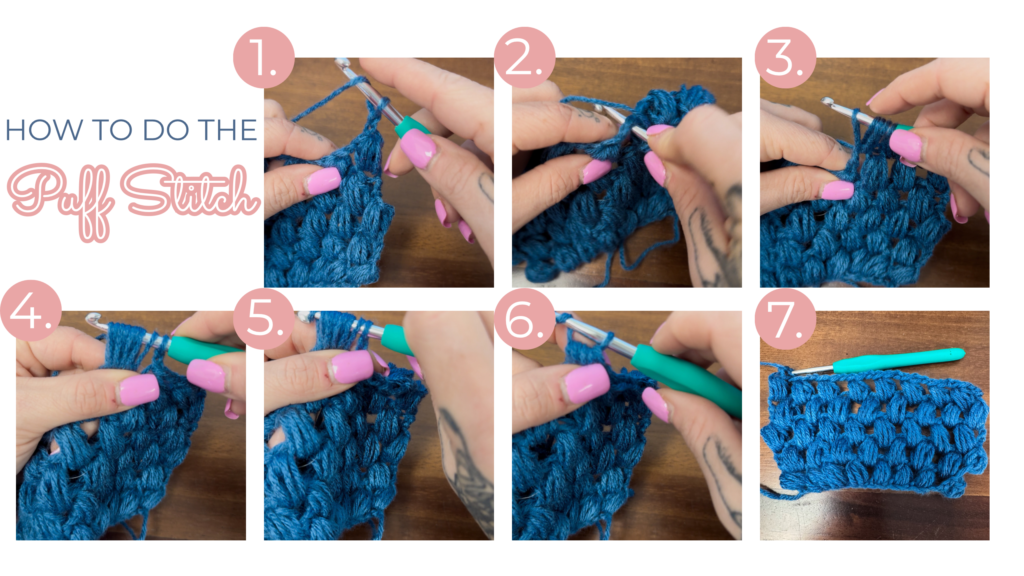 HOW TO DO THE
Puff Stitch

1.

2.

3.

4.

5.

6.

7.